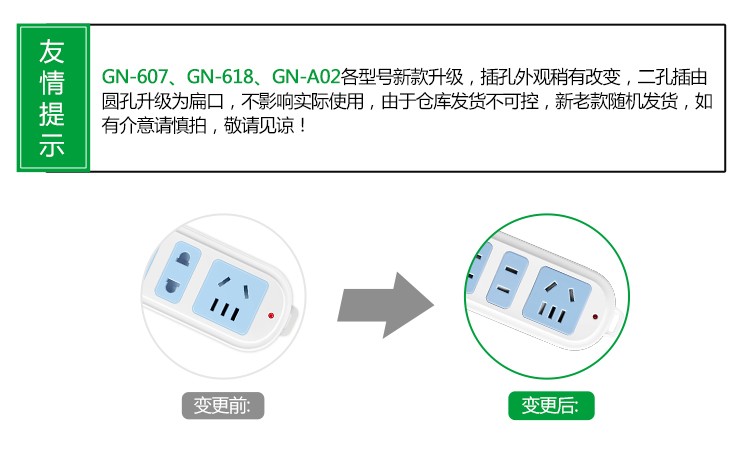 友情提示

GN-607、GN-618、GN-A02各型号新款升级，插孔外观稍有改变，二孔插由圆孔升级为扁口，不影响实际使用，由于仓库发货不可控，新老款随机发货，如有介意请慎拍，敬请见谅！

变更前:

变更后: